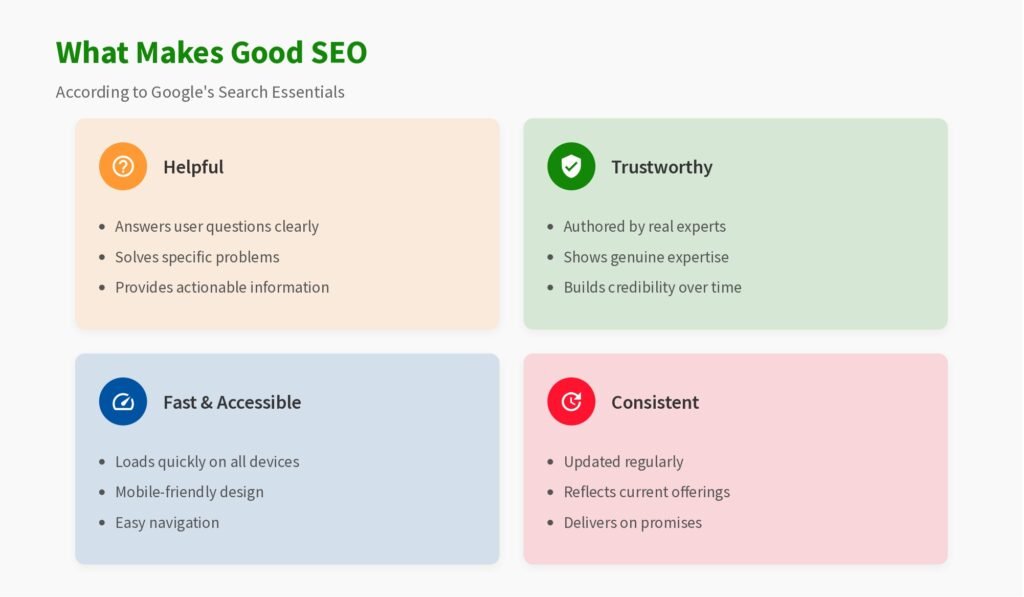 What Makes Good SEO

According to Google's Search Essentials

Helpful

• Answers user questions clearly
• Solves specific problems
• Provides actionable information

Trustworthy

• Authored by real experts
• Shows genuine expertise
• Builds credibility over time

Fast & Accessible

• Loads quickly on all devices
• Mobile-friendly design
• Easy navigation

Consistent

• Updated regularly
• Reflects current offerings
• Delivers on promises